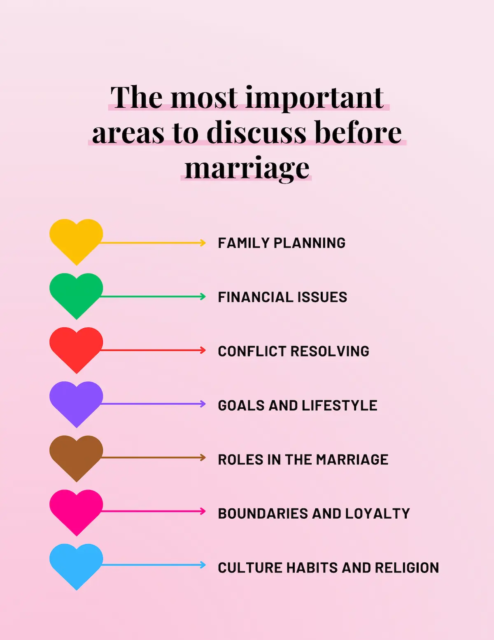 The most important areas to discuss before marriage

FAMILY PLANNING

FINANCIAL ISSUES

CONFLICT RESOLVING

GOALS AND LIFESTYLE

ROLES IN THE MARRIAGE

BOUNDARIES AND LOYALTY

CULTURE HABITS AND RELIGION