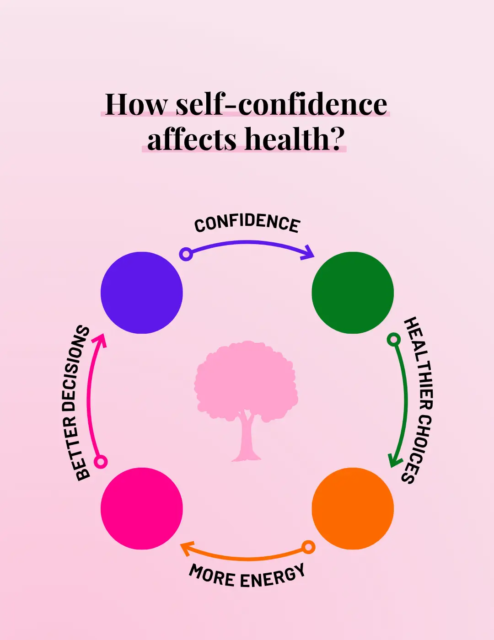 How self-confidence affects health?

CONFIDENCE

HEALTHIER CHOICES

MORE ENERGY

BETTER DECISIONS