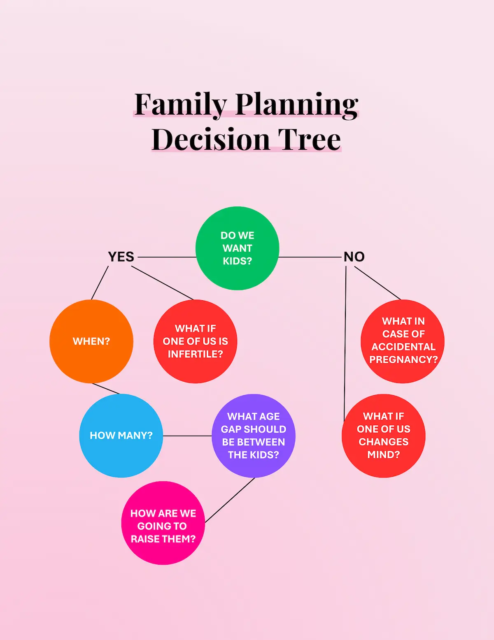 Family Planning Decision Tree

DO WE WANT KIDS?

YES

NO

WHEN?

WHAT IF ONE OF US IS INFERTILE?

WHAT IN CASE OF ACCIDENTAL PREGNANCY?

HOW MANY?

WHAT AGE GAP SHOULD BE BETWEEN THE KIDS?

WHAT IF ONE OF US CHANGES MIND?

HOW ARE WE GOING TO RAISE THEM?